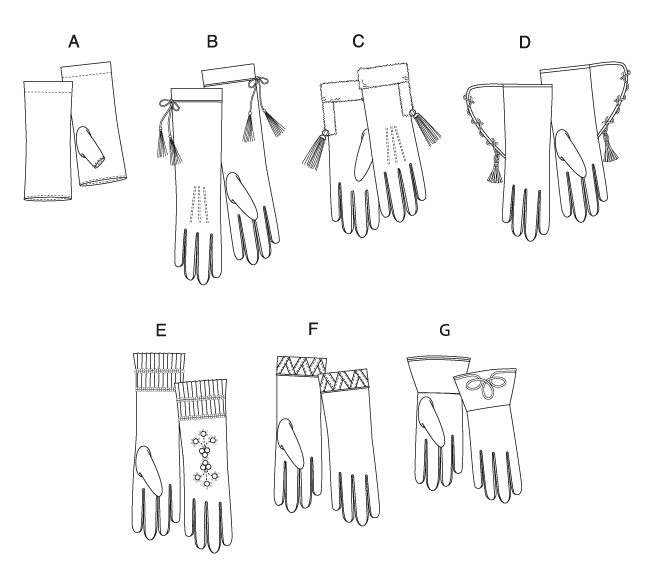 A B C D

E F G